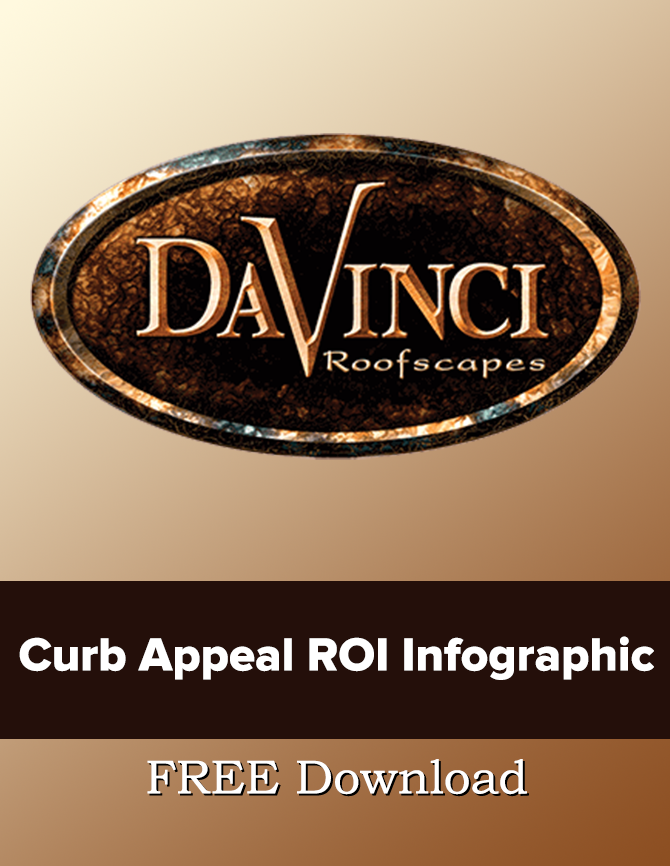 DAVINCI
Roofscapes

Curb Appeal ROI Infographic

FREE Download